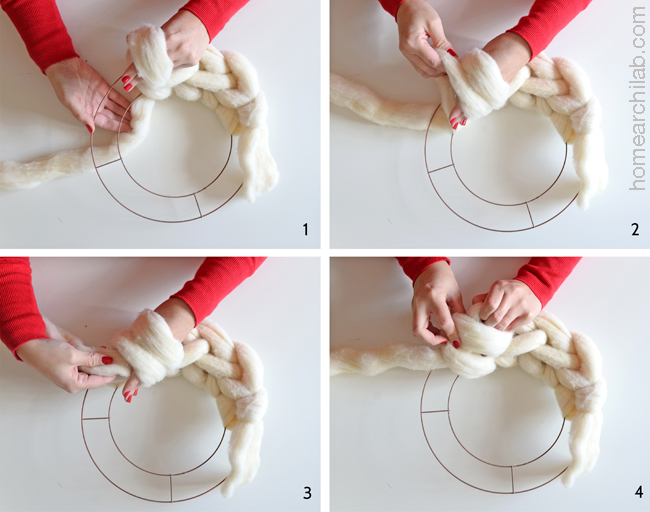 1

2

3

4

homearchilab.com