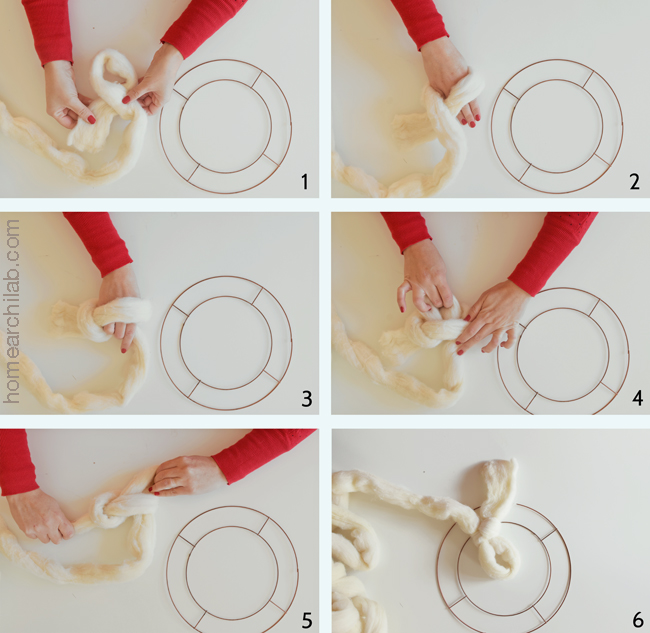 1

2

3

4

5

6

homearchilab.com